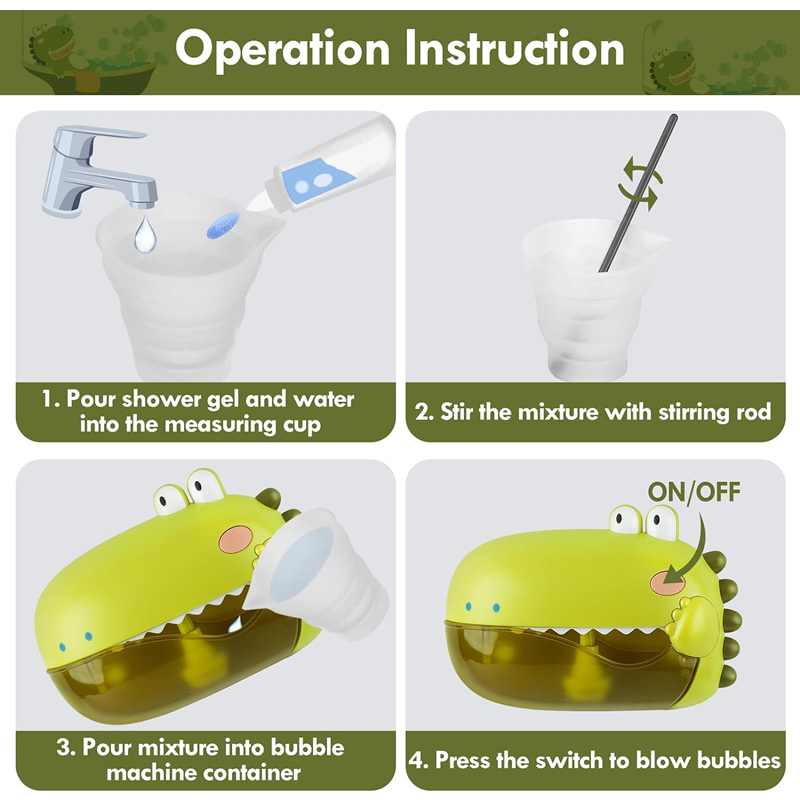 Operation Instruction

1. Pour shower gel and water into the measuring cup

2. Stir the mixture with stirring rod

3. Pour mixture into bubble machine container

ON/OFF

4. Press the switch to blow bubbles